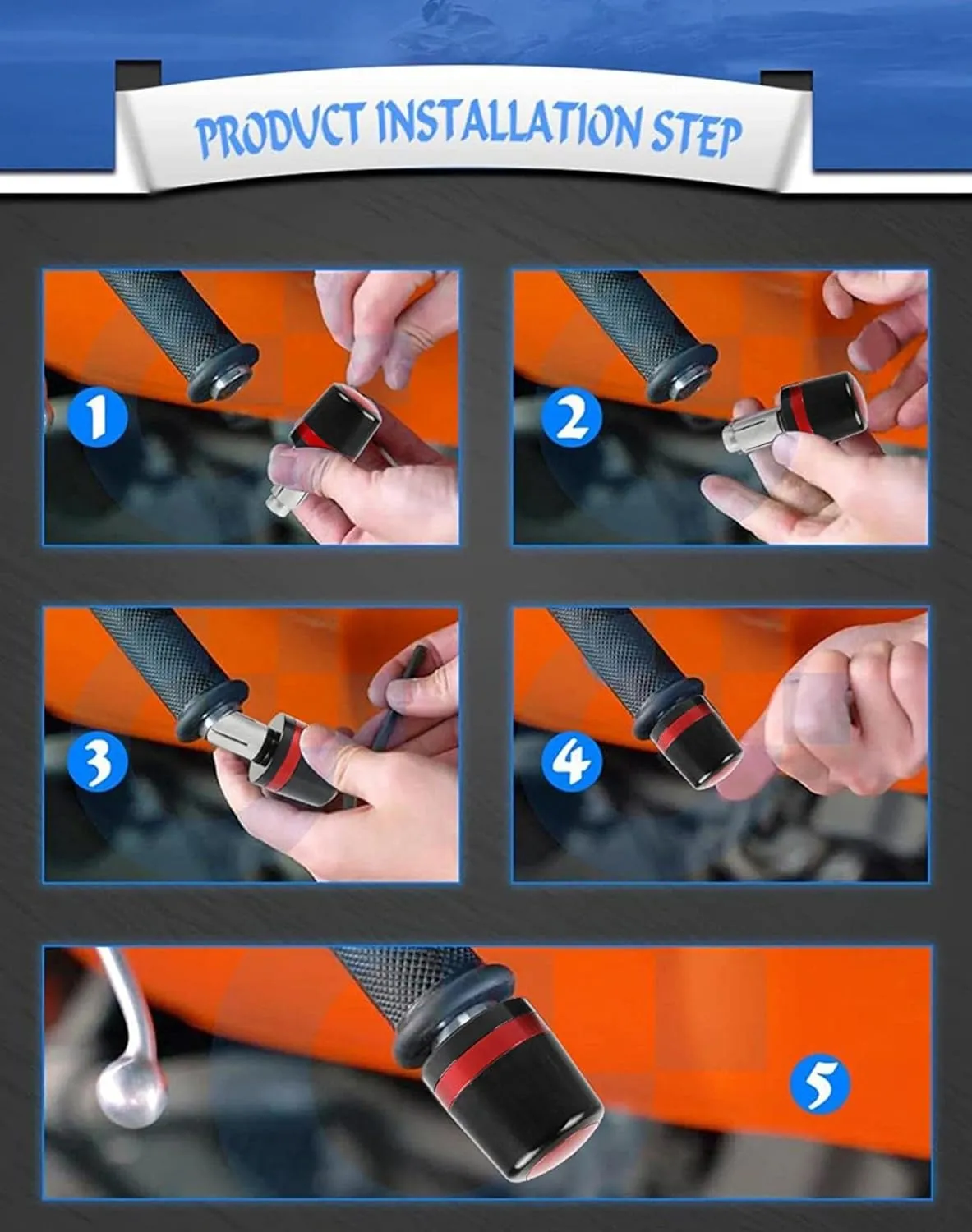 PRODUCT INSTALLATION STEP

1

2

3

4

5